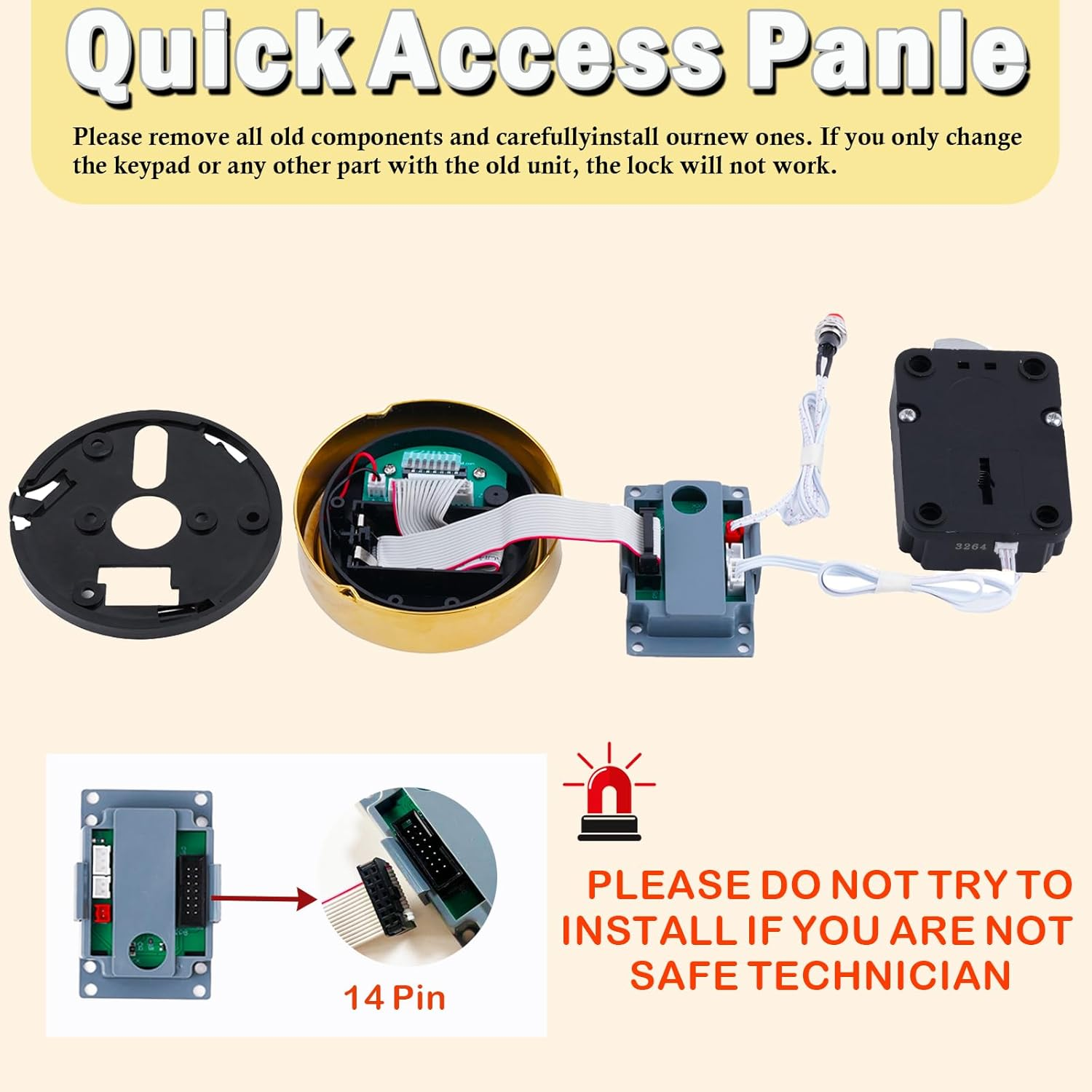 Quick Access Panle

Please remove all old components and carefullyinstall ournew ones. If you only change the keypad or any other part with the old unit, the lock will not work.

3264

14 Pin

PLEASE DO NOT TRY TO INSTALL IF YOU ARE NOT SAFE TECHNICIAN