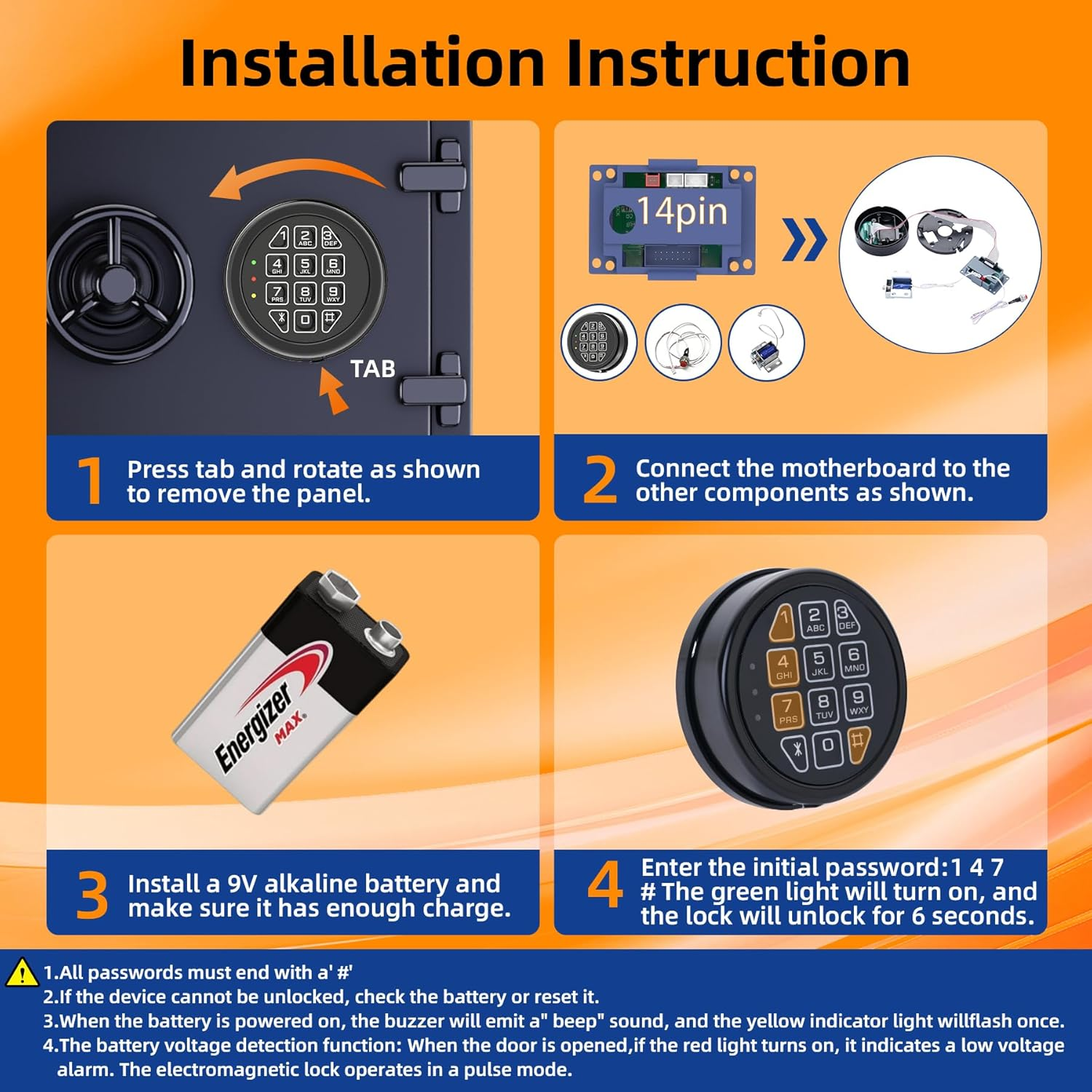 Installation Instruction

1 2 ABC 3 DEF
4 GHI 5 JKL 6 MNO
7 PRS 8 TUV 9 WXY
0 #

TAB

1 Press tab and rotate as shown to remove the panel.

14pin

2 Connect the motherboard to the other components as shown.

Energizer MAX

3 Install a 9V alkaline battery and make sure it has enough charge.

1 2 ABC 3 DEF
4 GHI 5 JKL 6 MNO
7 PRS 8 TUV 9 WXY
0 #

4 Enter the initial password:1 4 7 # The green light will turn on, and the lock will unlock for 6 seconds.

1.All passwords must end with a' #'
2.If the device cannot be unlocked, check the battery or reset it.
3.When the battery is powered on, the buzzer will emit a" beep" sound, and the yellow indicator light willflash once.
4.The battery voltage detection function: When the door is opened,if the red light turns on, it indicates a low voltage alarm. The electromagnetic lock operates in a pulse mode.